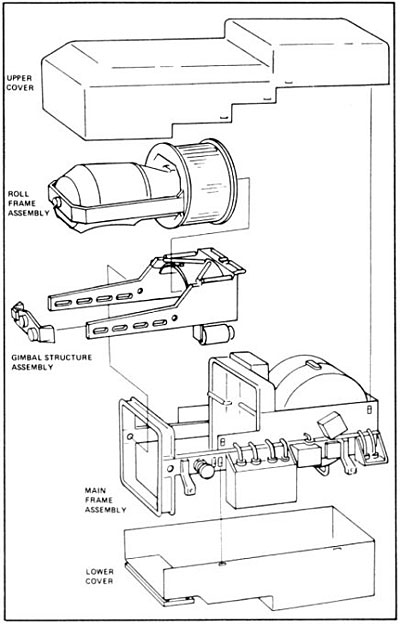 UPPER COVER

ROLL FRAME ASSEMBLY

GIMBAL STRUCTURE ASSEMBLY

MAIN FRAME ASSEMBLY

LOWER COVER